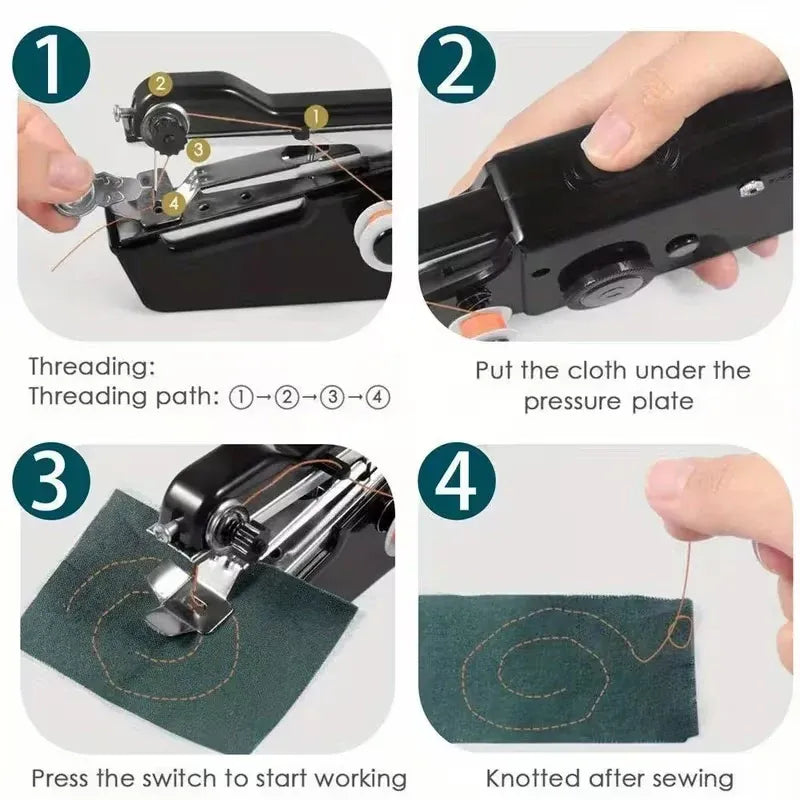 1

2

1

3

4

Threading:
Threading path: ①→②→③→④

2

Put the cloth under the pressure plate

3

Press the switch to start working

4

Knotted after sewing