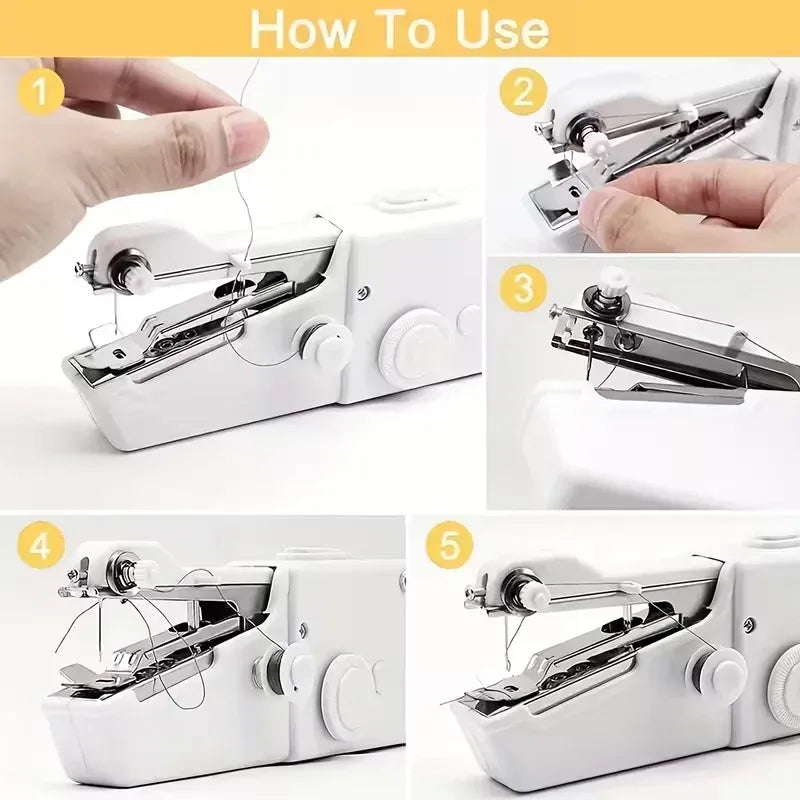 How To Use

1

2

3

4

5