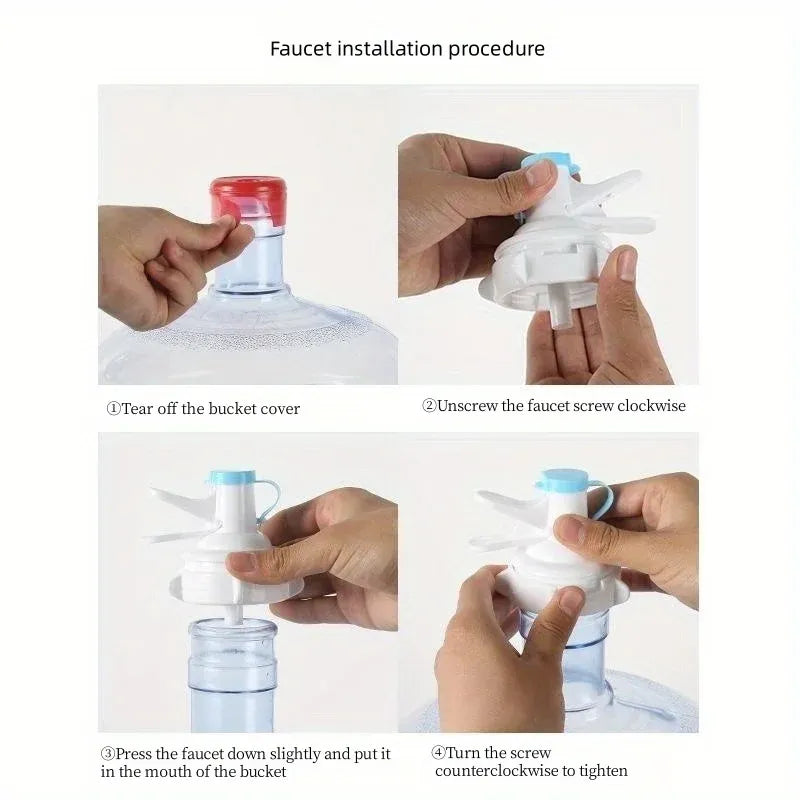 Faucet installation procedure

①Tear off the bucket cover

②Unscrew the faucet screw clockwise

③Press the faucet down slightly and put it in the mouth of the bucket

④Turn the screw counterclockwise to tighten