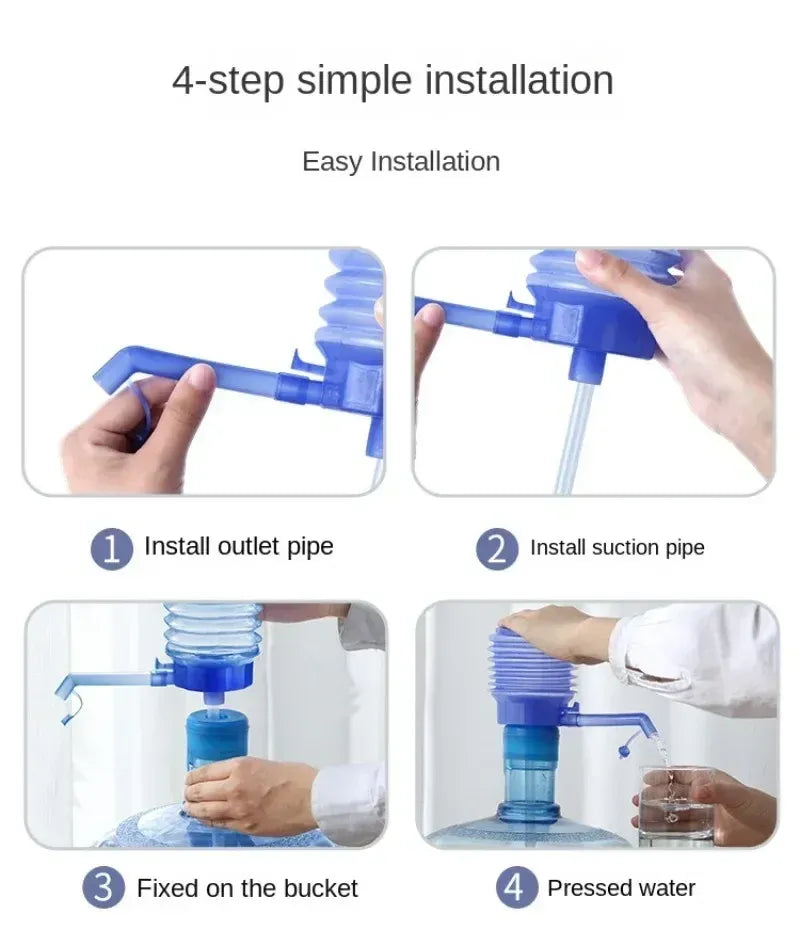 4-step simple installation

Easy Installation

1 Install outlet pipe

2 Install suction pipe

3 Fixed on the bucket

4 Pressed water