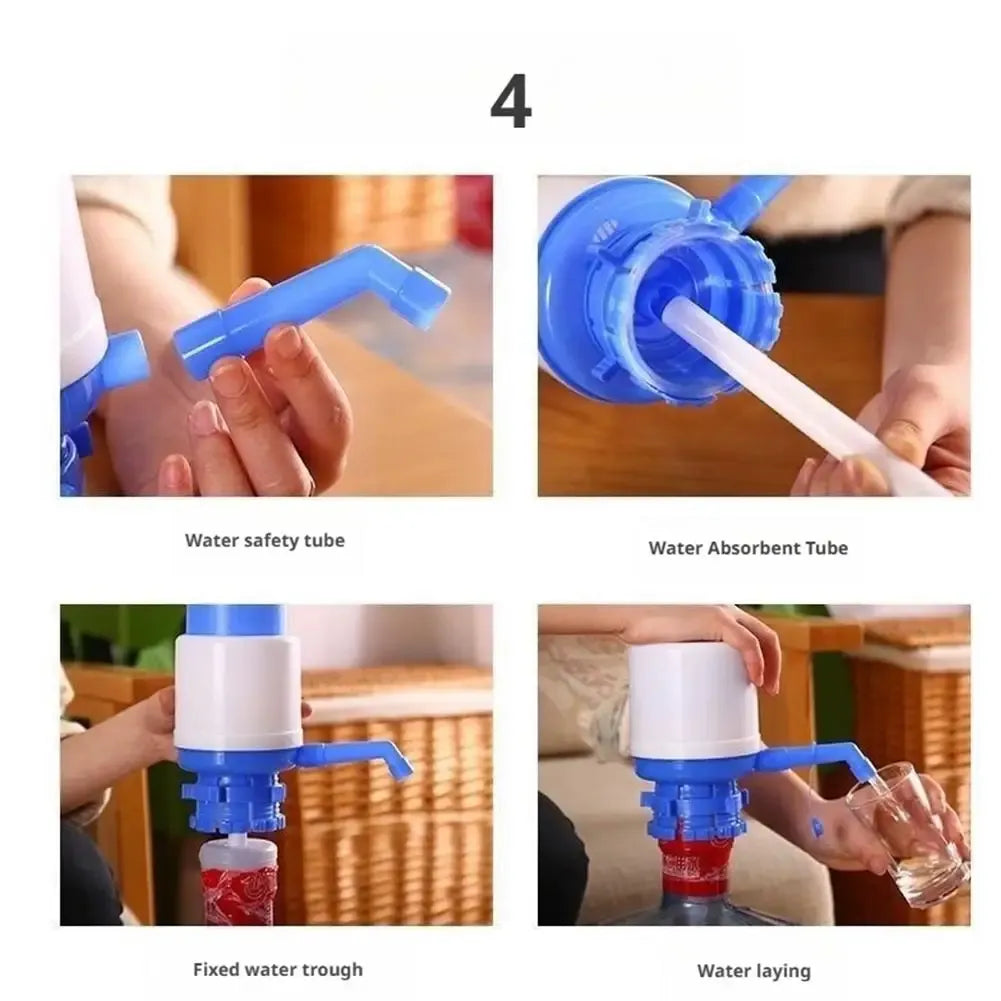 4

Water safety tube

Water Absorbent Tube

Fixed water trough

Water laying