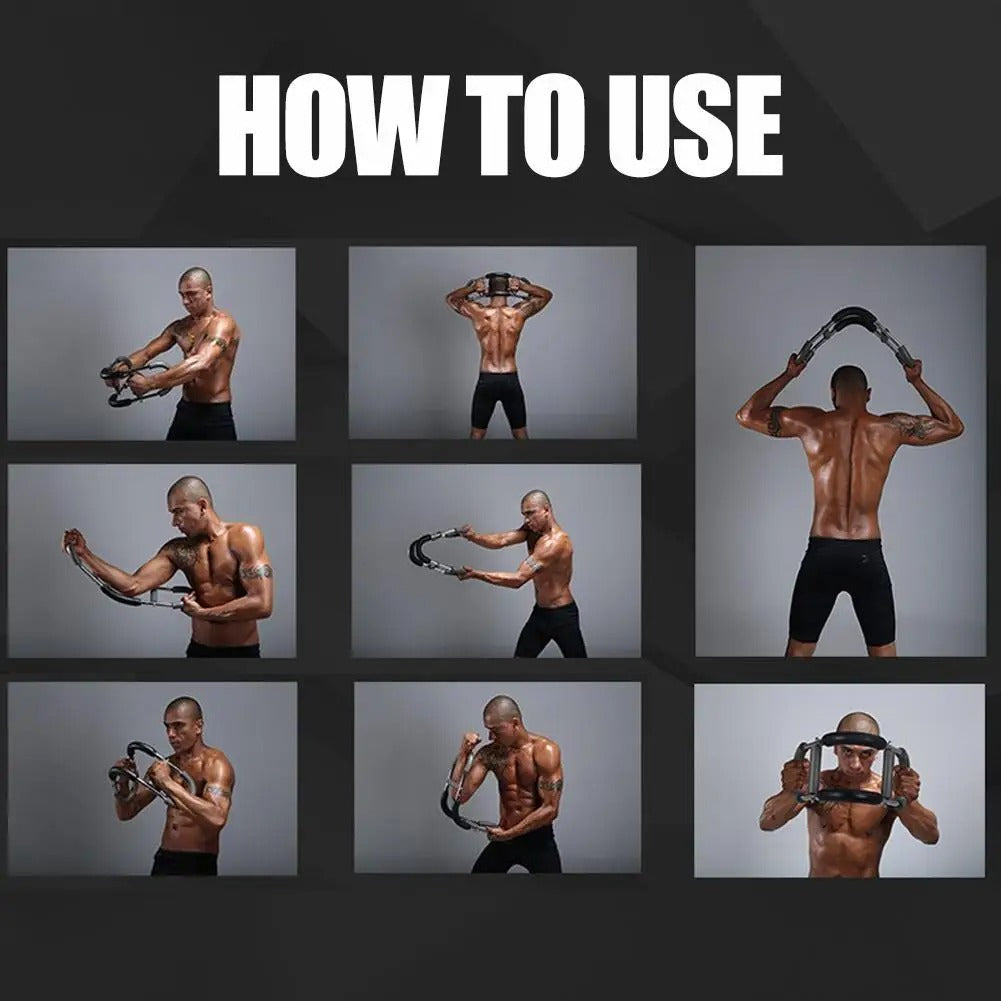 HOW TO USE